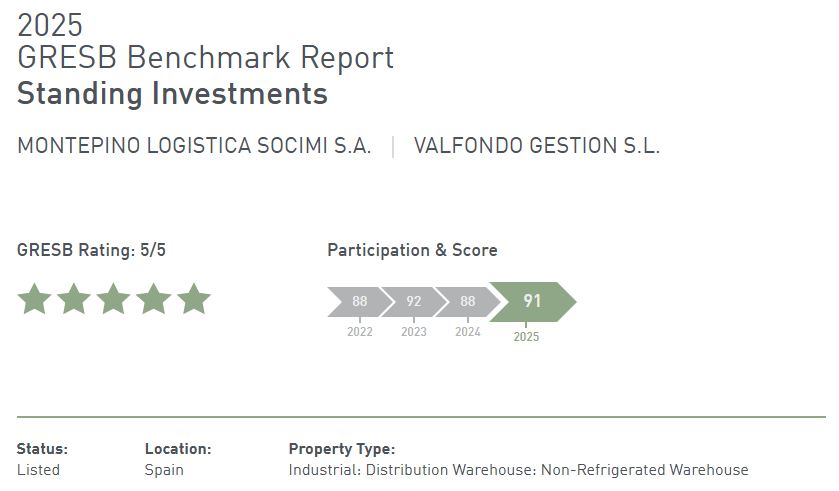 2025
GRESB Benchmark Report
Standing Investments

MONTEPINO LOGISTICA SOCIMI S.A. | VALFONDO GESTION S.L.

GRESB Rating: 5/5

Participation & Score

88
2022
92
2023
88
2024
91
2025

Status:
Listed

Location:
Spain

Property Type:
Industrial: Distribution Warehouse: Non-Refrigerated Warehouse